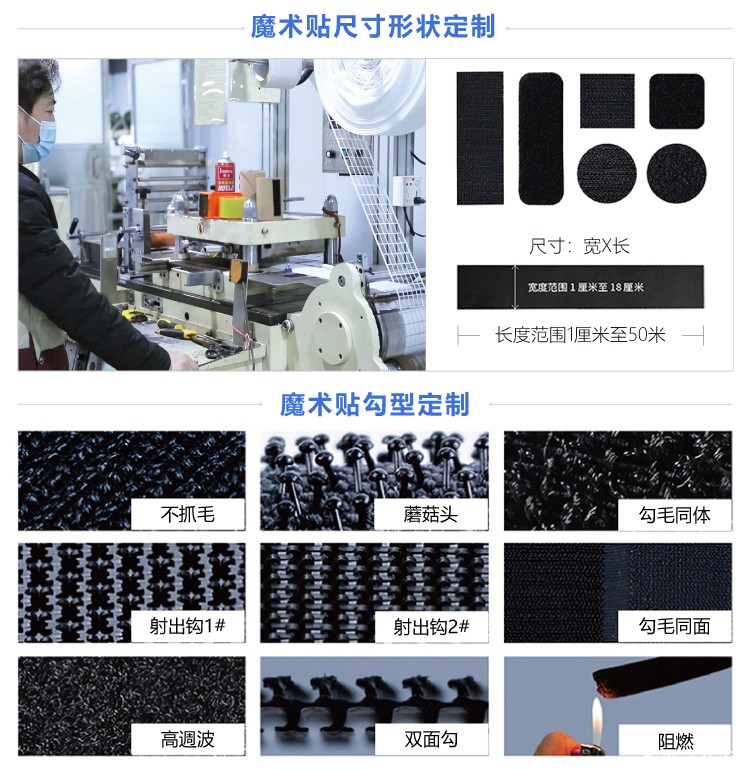 魔术贴尺寸形状定制

尺寸：宽X长

宽度范围 1 厘米至 18 厘米

长度范围1厘米至50米

魔术贴勾型定制

不抓毛

蘑菇头

勾毛同体

射出钩1#

射出钩2#

勾毛同面

高週波

双面勾

阻燃